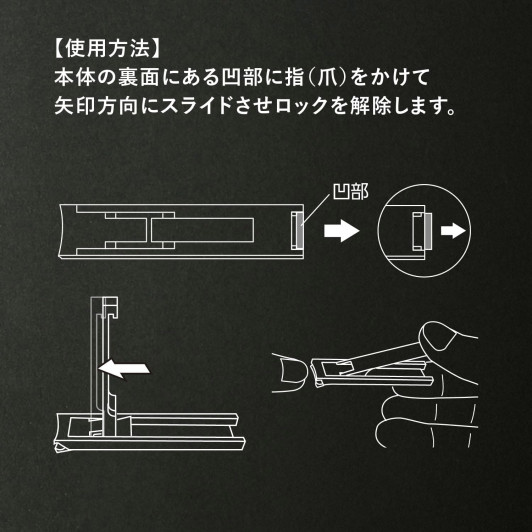 【使用方法】
本体の裏面にある凹部に指（爪）をかけて
矢印方向にスライドさせロックを解除します。

凹部